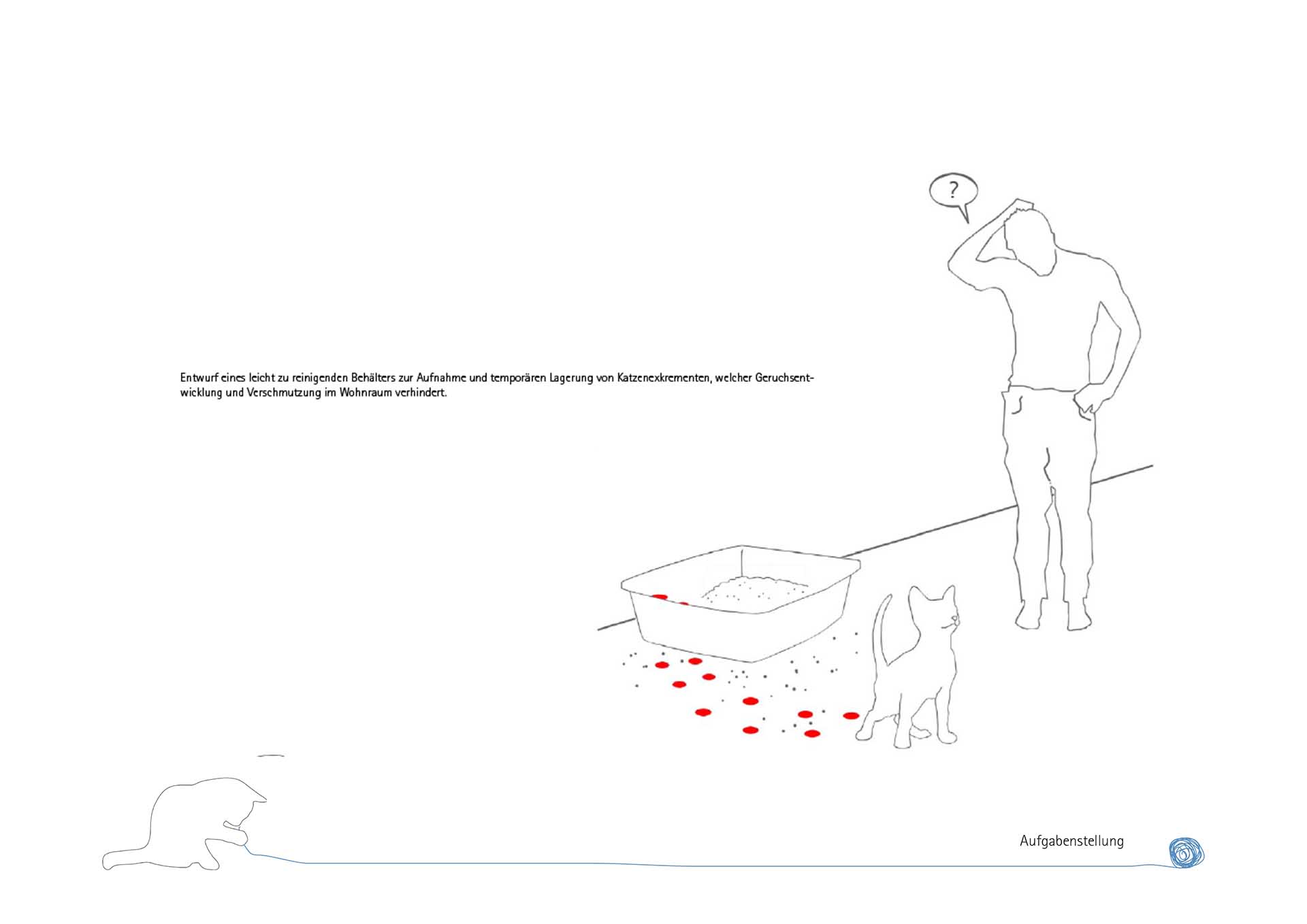 ?

Entwurf eines leicht zu reinigenden Behälters zur Aufnahme und temporären Lagerung von Katzenexkrementen, welcher Geruchsentwicklung und Verschmutzung im Wohnraum verhindert.

Aufgabenstellung